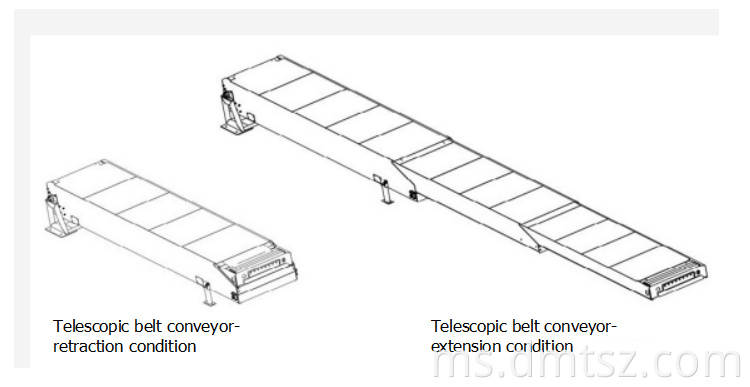 Telescopic belt conveyor-retraction condition

Telescopic belt conveyor-extension condition

ms.dmtsz.com